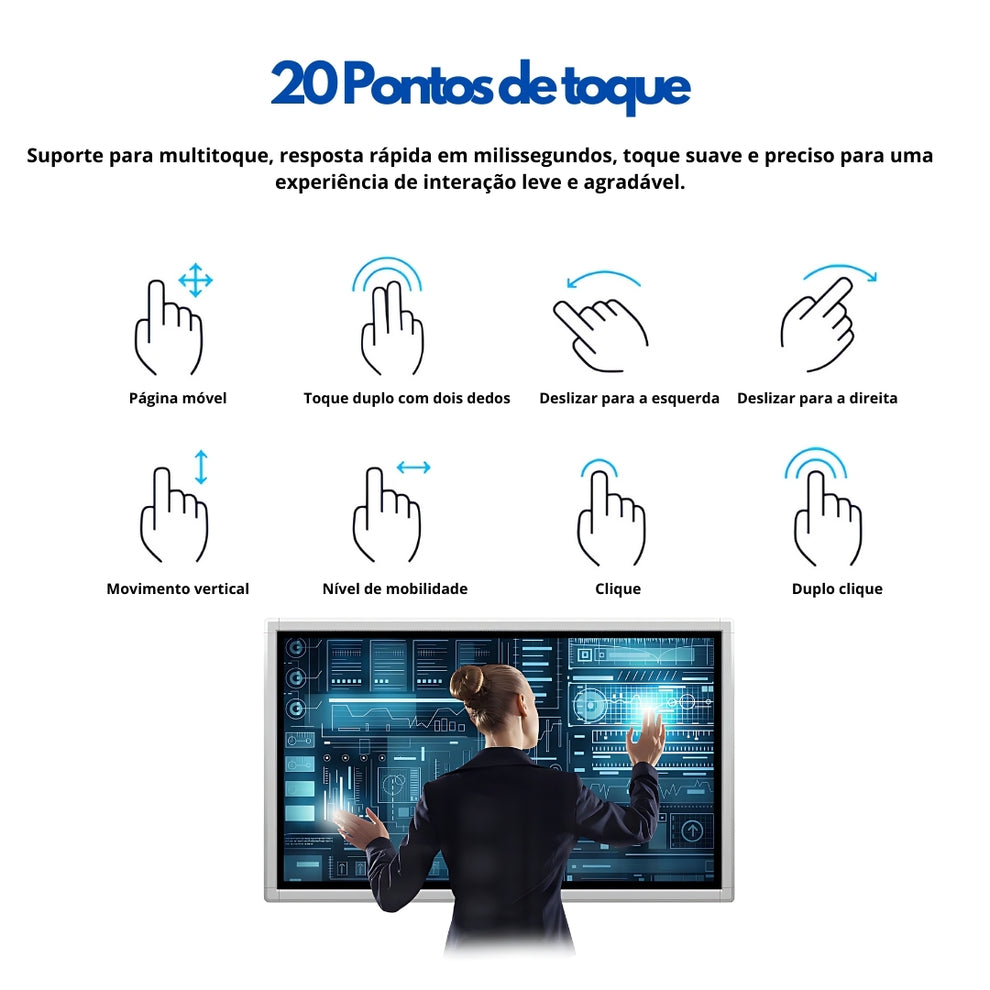 20 Pontos de toque

Suporte para multitoque, resposta rápida em milissegundos, toque suave e preciso para uma experiência de interação leve e agradável.

Página móvel

Toque duplo com dois dedos

Deslizar para a esquerda

Deslizar para a direita

Movimento vertical

Nível de mobilidade

Clique

Duplo clique