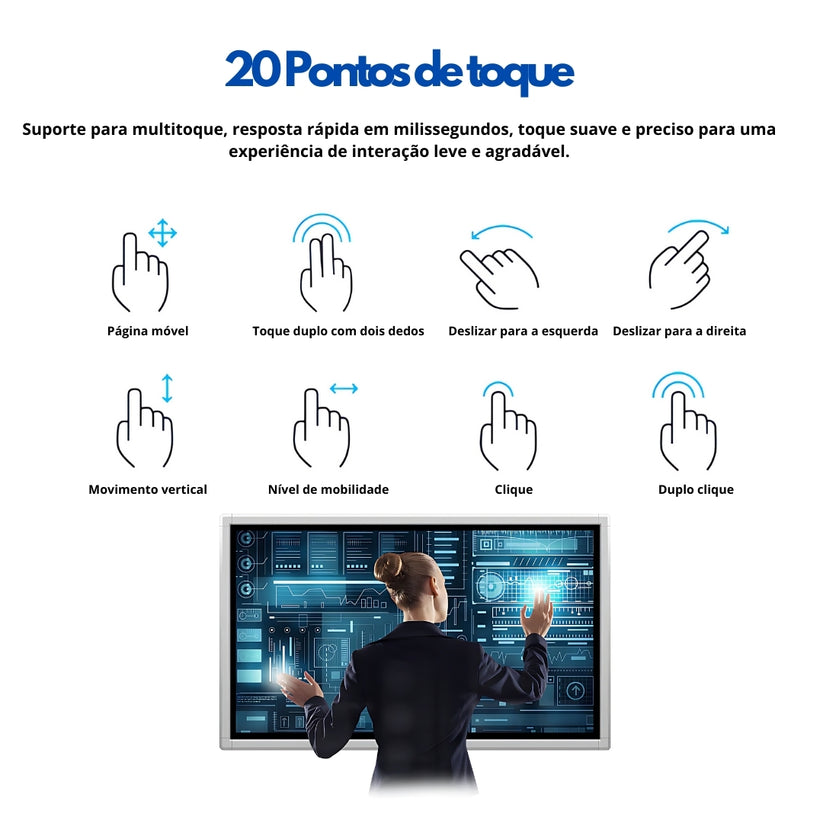 20 Pontos de toque

Suporte para multitoque, resposta rápida em milissegundos, toque suave e preciso para uma experiência de interação leve e agradável.

Página móvel

Toque duplo com dois dedos

Deslizar para a esquerda

Deslizar para a direita

Movimento vertical

Nível de mobilidade

Clique

Duplo clique