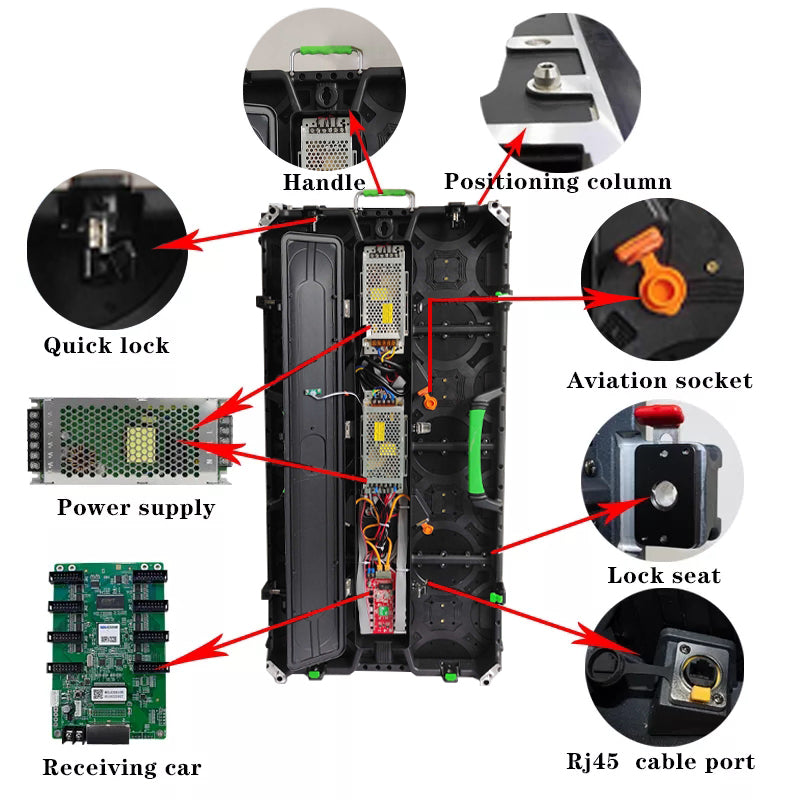 Handle

Positioning column

Quick lock

Aviation socket

Power supply

Lock seat

Receiving car

Rj45 cable port