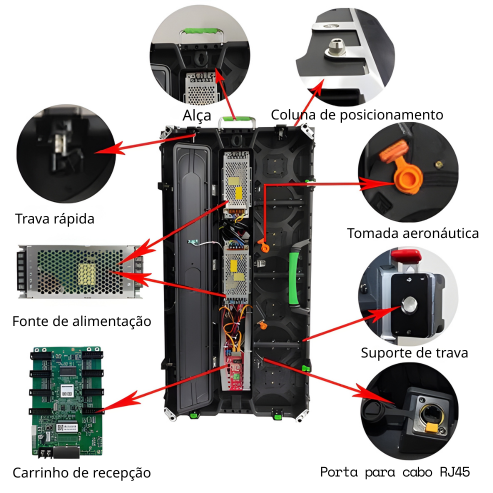 Alça

Coluna de posicionamento

Trava rápida

Tomada aeronáutica

Fonte de alimentação

Suporte de trava

Carrinho de recepção

Porta para cabo RJ45